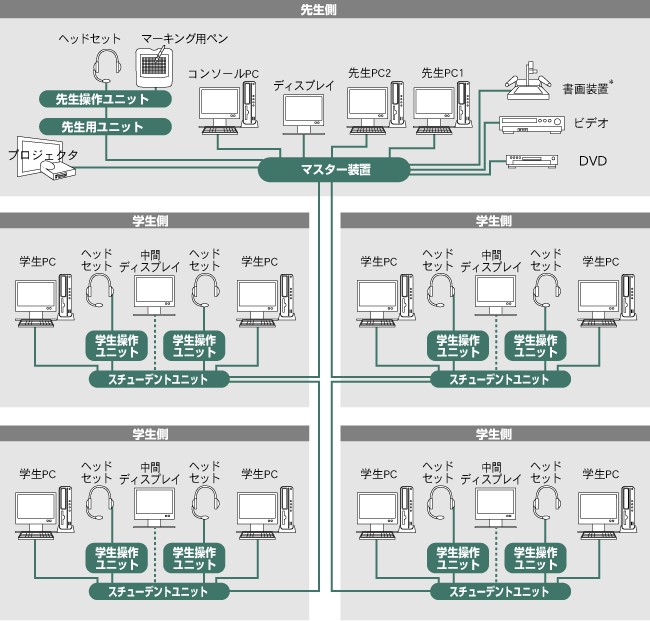 先生側

ヘッドセット
マーキング用ペン
先生操作ユニット
先生用ユニット
プロジェクタ
コンソールPC
ディスプレイ
先生PC2
先生PC1
書画装置*
ビデオ
DVD
マスター装置

学生側

学生PC
ヘッドセット
中間ディスプレイ
ヘッドセット
学生PC
学生操作ユニット
学生操作ユニット
スチューデントユニット

学生側

学生PC
ヘッドセット
中間ディスプレイ
ヘッドセット
学生PC
学生操作ユニット
学生操作ユニット
スチューデントユニット

学生側

学生PC
ヘッドセット
中間ディスプレイ
ヘッドセット
学生PC
学生操作ユニット
学生操作ユニット
スチューデントユニット

学生側

学生PC
ヘッドセット
中間ディスプレイ
ヘッドセット
学生PC
学生操作ユニット
学生操作ユニット
スチューデントユニット